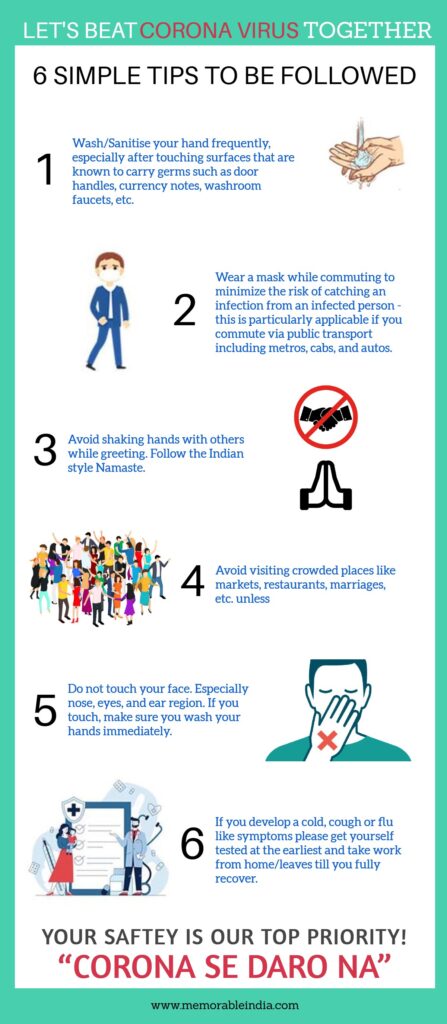 LET'S BEAT CORONA VIRUS TOGETHER

6 SIMPLE TIPS TO BE FOLLOWED

1 Wash/Sanitise your hand frequently, especially after touching surfaces that are known to carry germs such as door handles, currency notes, washroom faucets, etc.

2 Wear a mask while commuting to minimize the risk of catching an infection from an infected person - this is particularly applicable if you commute via public transport including metros, cabs, and autos.

3 Avoid shaking hands with others while greeting. Follow the Indian style Namaste.

4 Avoid visiting crowded places like markets, restaurants, marriages, etc. unless

5 Do not touch your face. Especially nose, eyes, and ear region. If you touch, make sure you wash your hands immediately.

6 If you develop a cold, cough or flu like symptoms please get yourself tested at the earliest and take work from home/leaves till you fully recover.

YOUR SAFTEY IS OUR TOP PRIORITY!
"CORONA SE DARO NA"

www.memorableindia.com